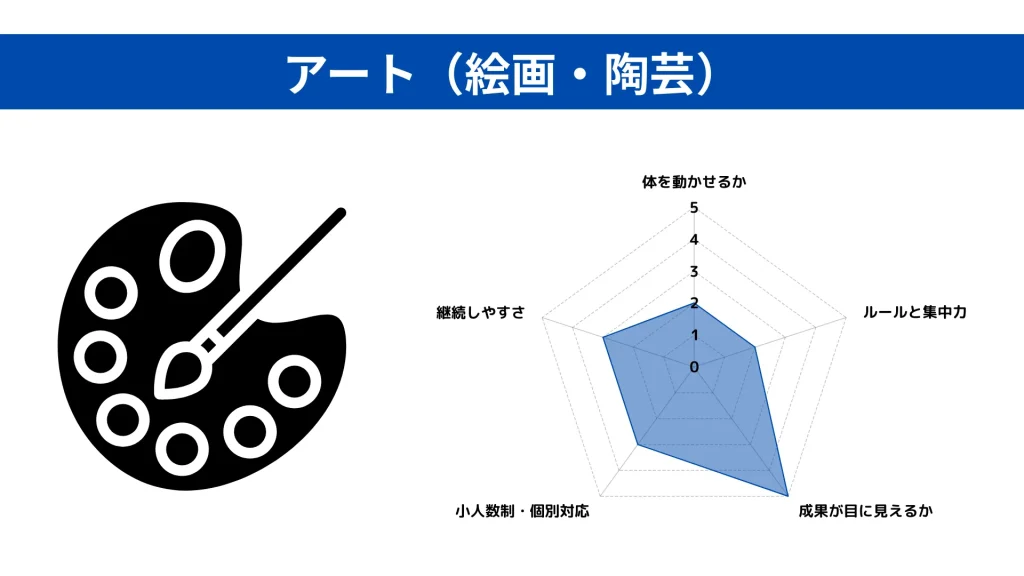 アート（絵画・陶芸）

体を動かせるか
5
4
3
2
1
0
ルールと集中力
成果が目に見えるか
小人数制・個別対応
継続しやすさ